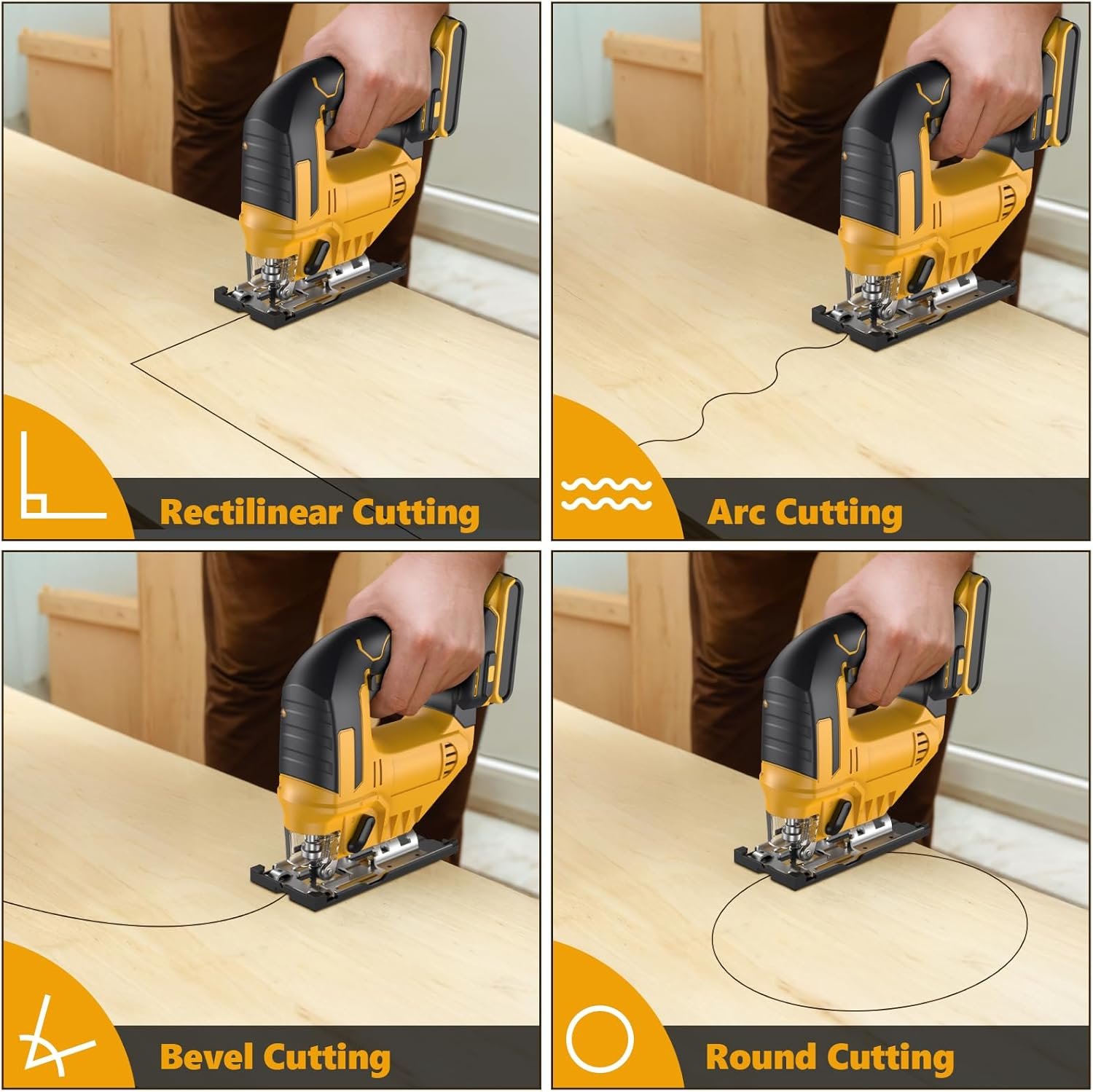 Rectilinear Cutting

Arc Cutting

Bevel Cutting

Round Cutting