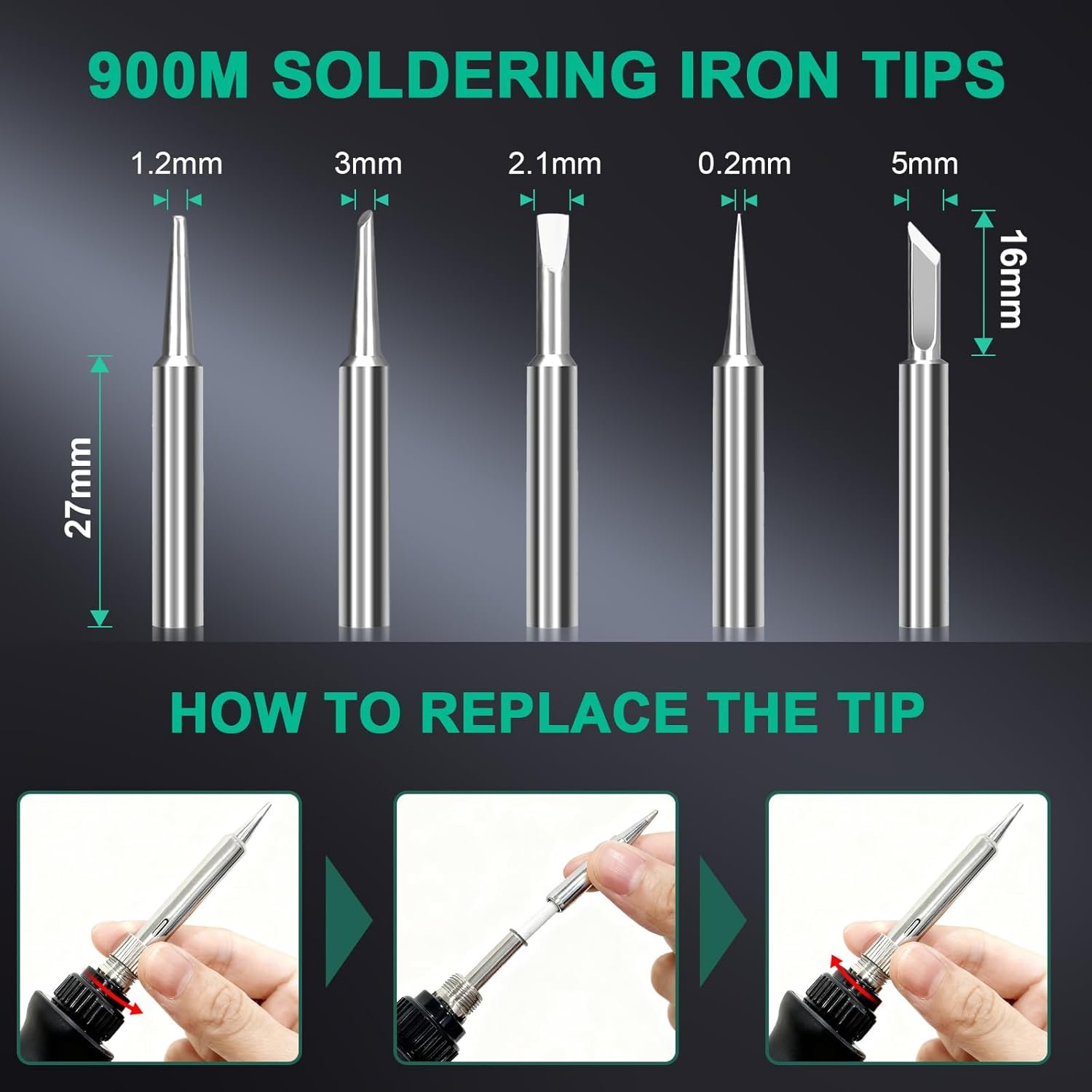 900M SOLDERING IRON TIPS

1.2mm

3mm

2.1mm

0.2mm

5mm

16mm

27mm

HOW TO REPLACE THE TIP