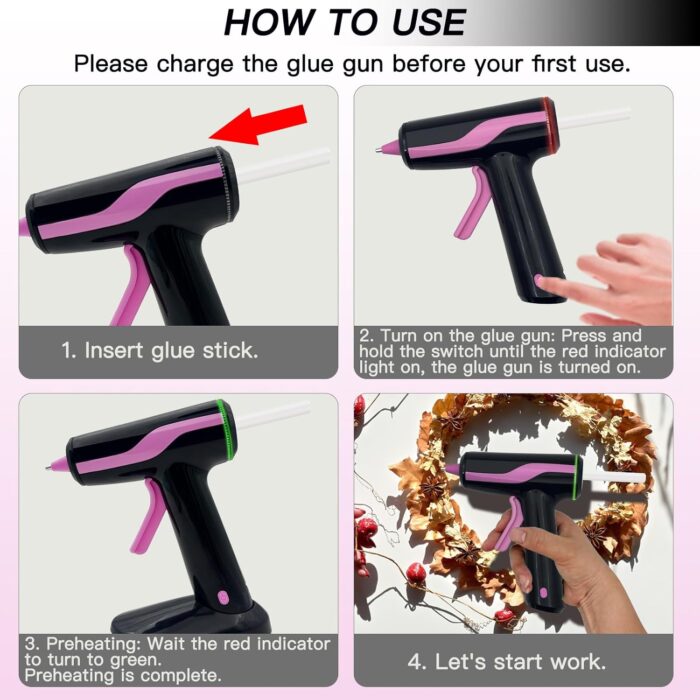 HOW TO USE

Please charge the glue gun before your first use.

1. Insert glue stick.

2. Turn on the glue gun: Press and hold the switch until the red indicator light on, the glue gun is turned on.

3. Preheating: Wait the red indicator to turn to green.
Preheating is complete.

4. Let's start work.