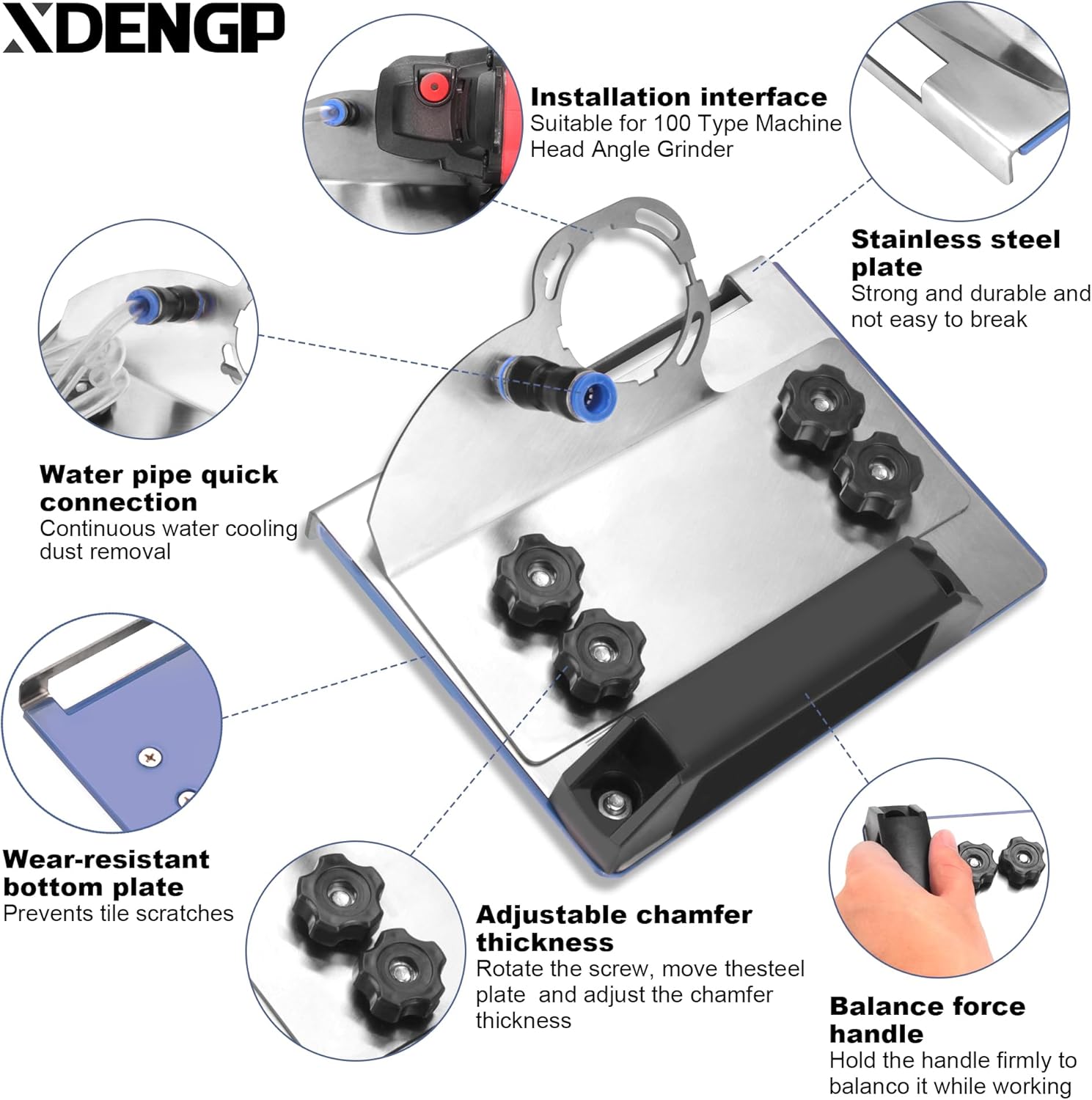 XDENGP

Installation interface
Suitable for 100 Type Machine Head Angle Grinder

Stainless steel plate
Strong and durable and not easy to break

Water pipe quick connection
Continuous water cooling dust removal

Wear-resistant bottom plate
Prevents tile scratches

Adjustable chamfer thickness
Rotate the screw, move thesteel plate and adjust the chamfer thickness

Balance force handle
Hold the handle firmly to balanco it while working