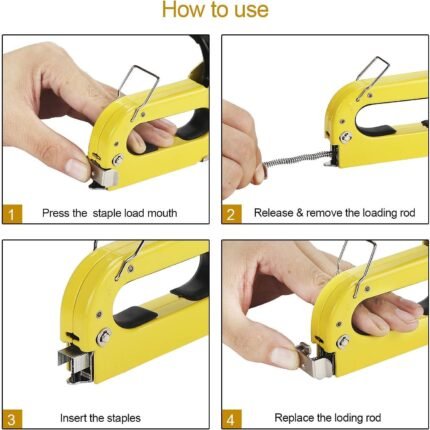 How to use

1 Press the staple load mouth

2 Release & remove the loading rod

3 Insert the staples

4 Replace the loding rod