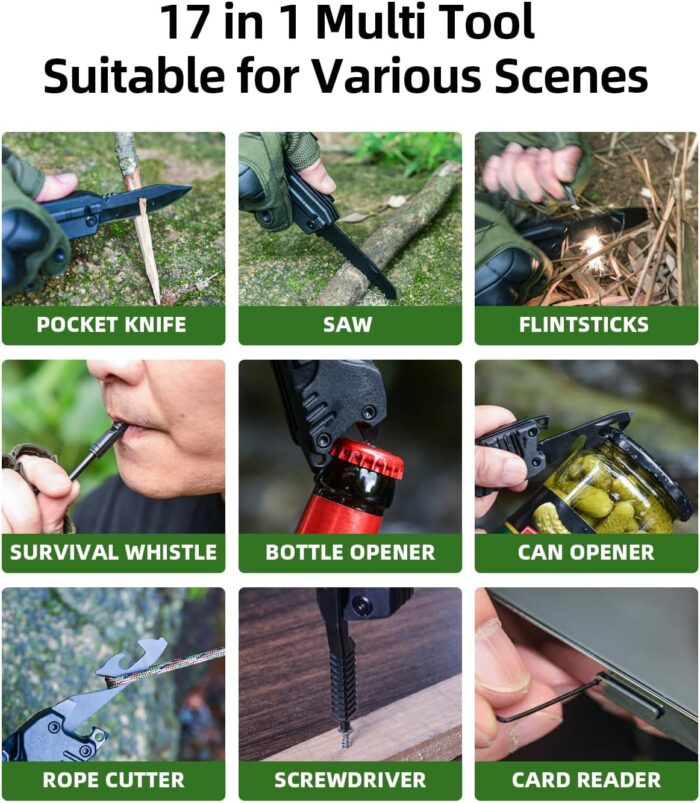 17 in 1 Multi Tool
Suitable for Various Scenes

POCKET KNIFE

SAW

FLINTSTICKS

SURVIVAL WHISTLE

BOTTLE OPENER

CAN OPENER

ROPE CUTTER

SCREWDRIVER

CARD READER