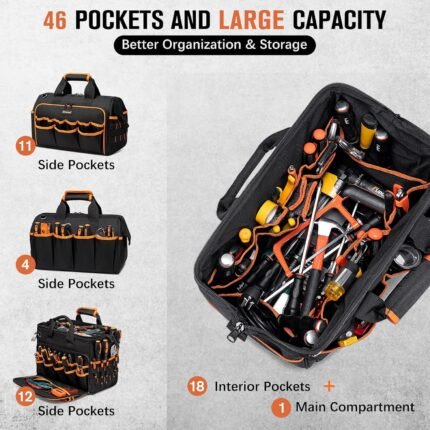 46 POCKETS AND LARGE CAPACITY

Better Organization & Storage

11 Side Pockets

4 Side Pockets

12 Side Pockets

18 Interior Pockets +

1 Main Compartment