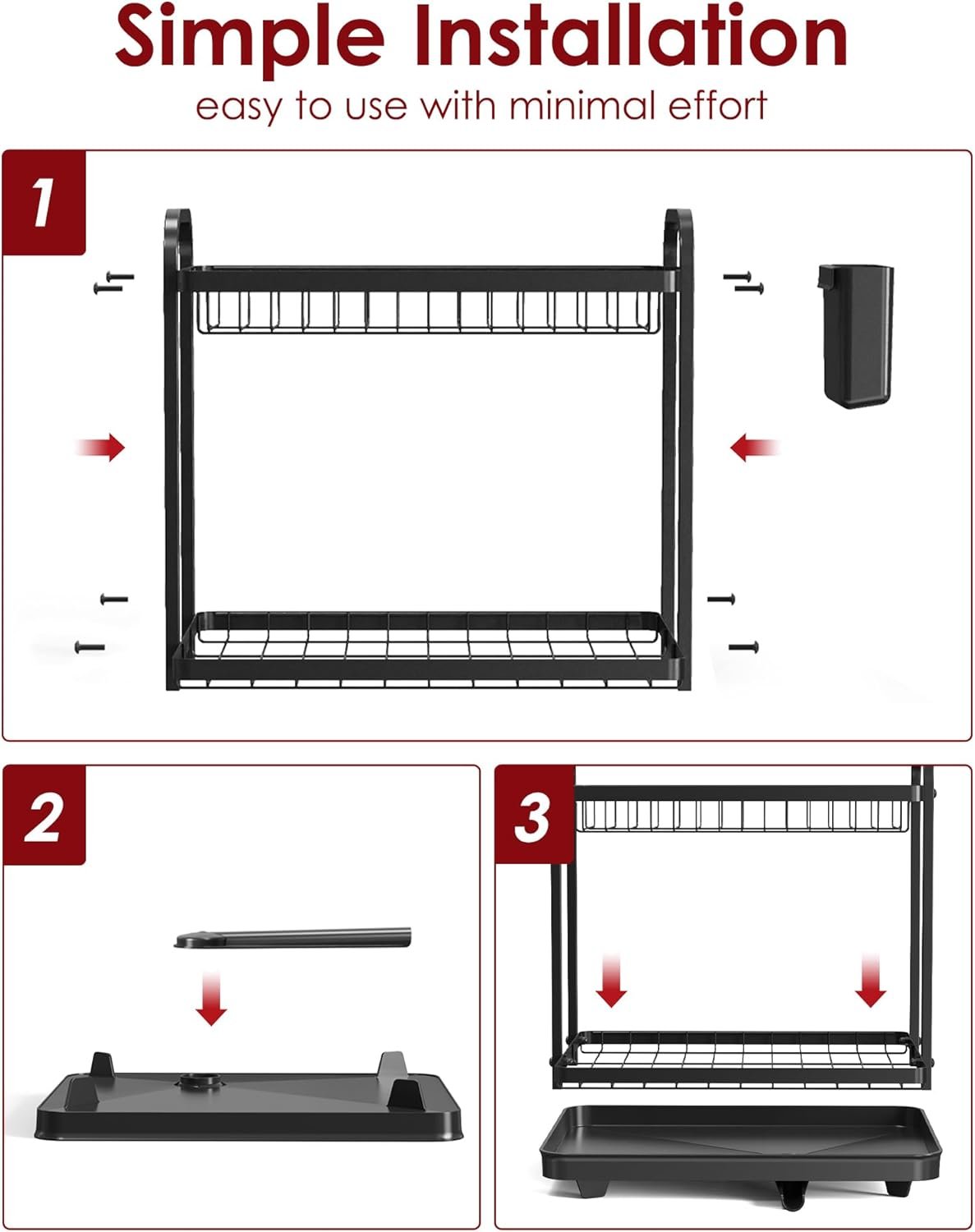 Simple Installation
easy to use with minimal effort

1

2

3