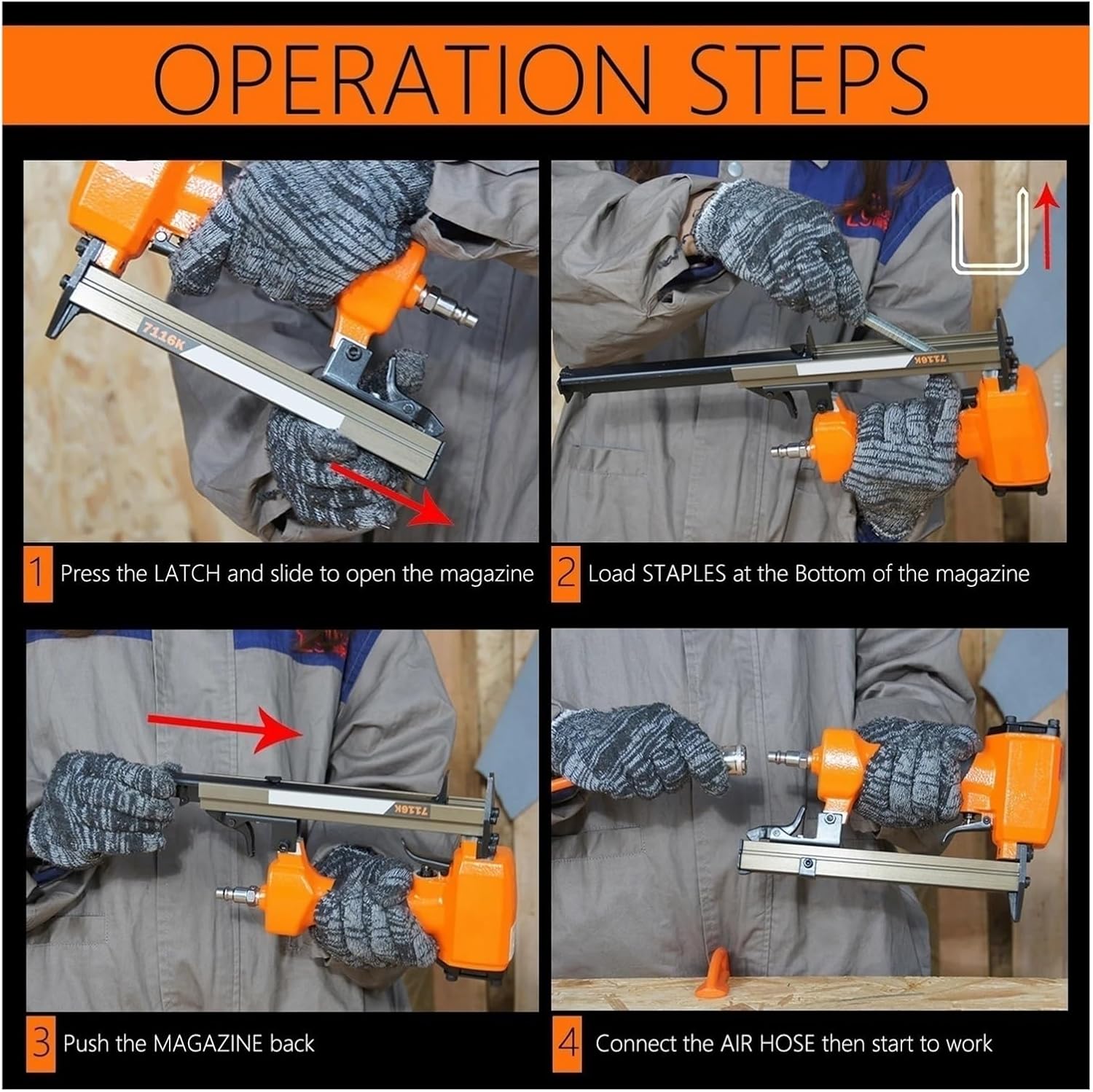 OPERATION STEPS

7116K

1 Press the LATCH and slide to open the magazine

7116K

2 Load STAPLES at the Bottom of the magazine

7116K

3 Push the MAGAZINE back

4 Connect the AIR HOSE then start to work