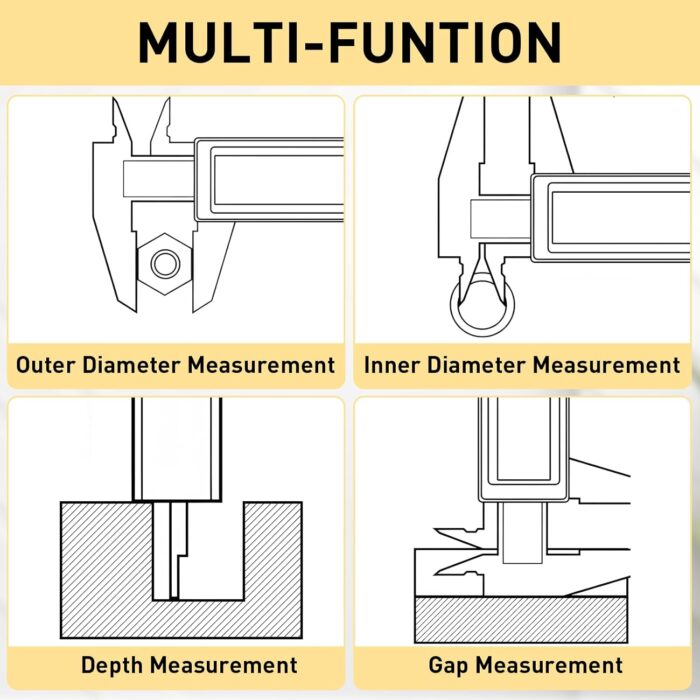 MULTI-FUNTION

Outer Diameter Measurement

Inner Diameter Measurement

Depth Measurement

Gap Measurement