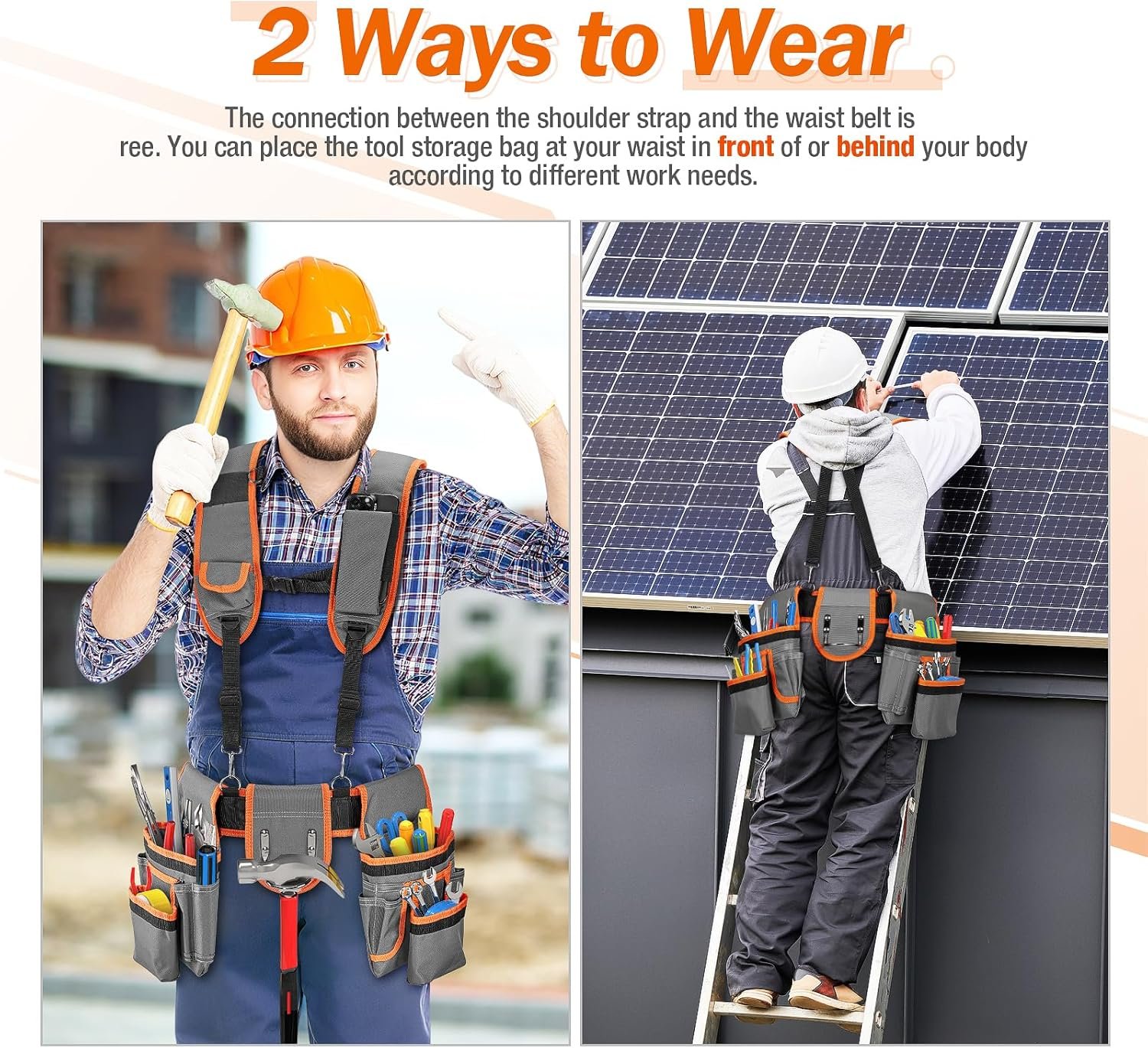 2 Ways to Wear

The connection between the shoulder strap and the waist belt is ree. You can place the tool storage bag at your waist in front of or behind your body according to different work needs.