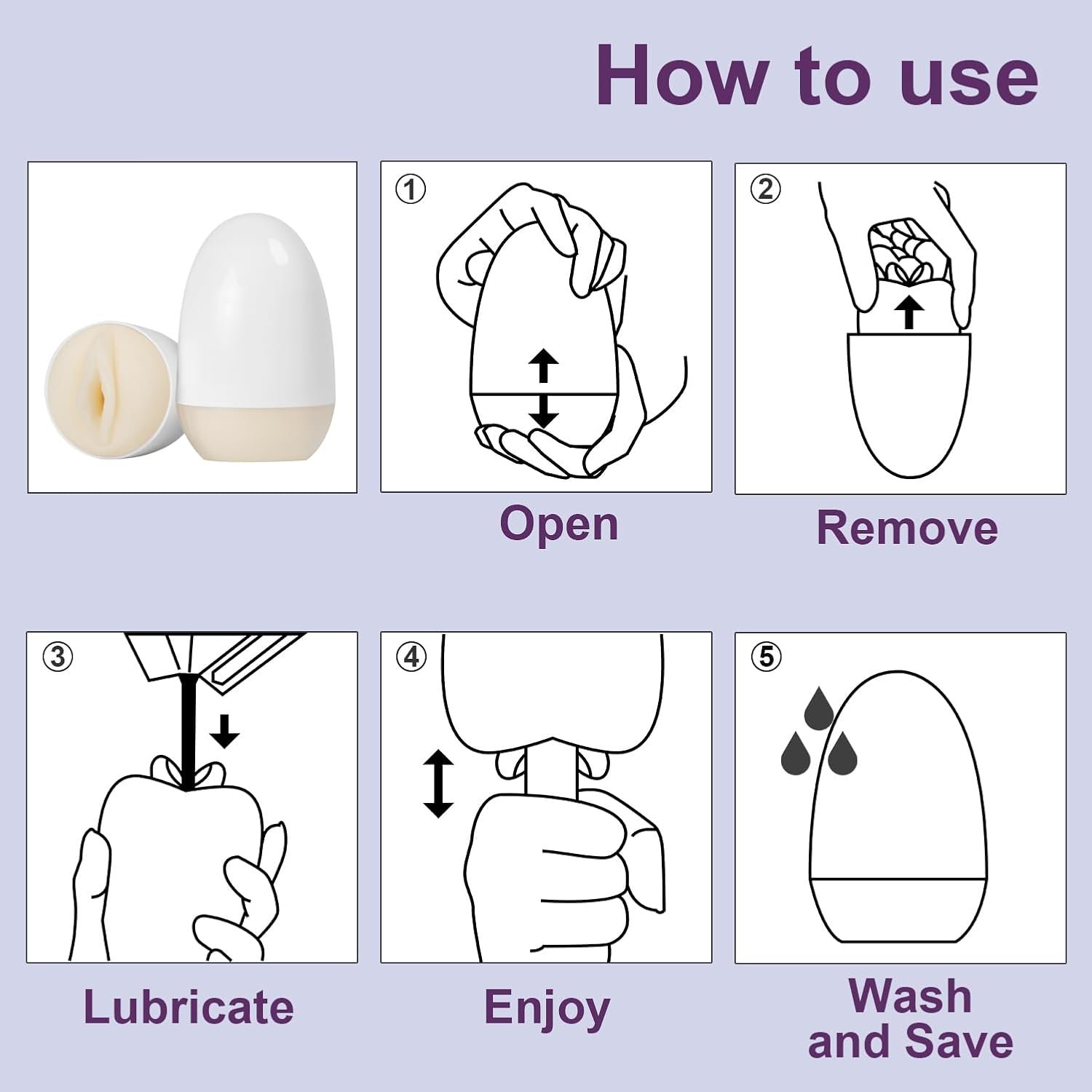 How to use

①

Open

②

Remove

③

Lubricate

④

Enjoy

⑤

Wash and Save