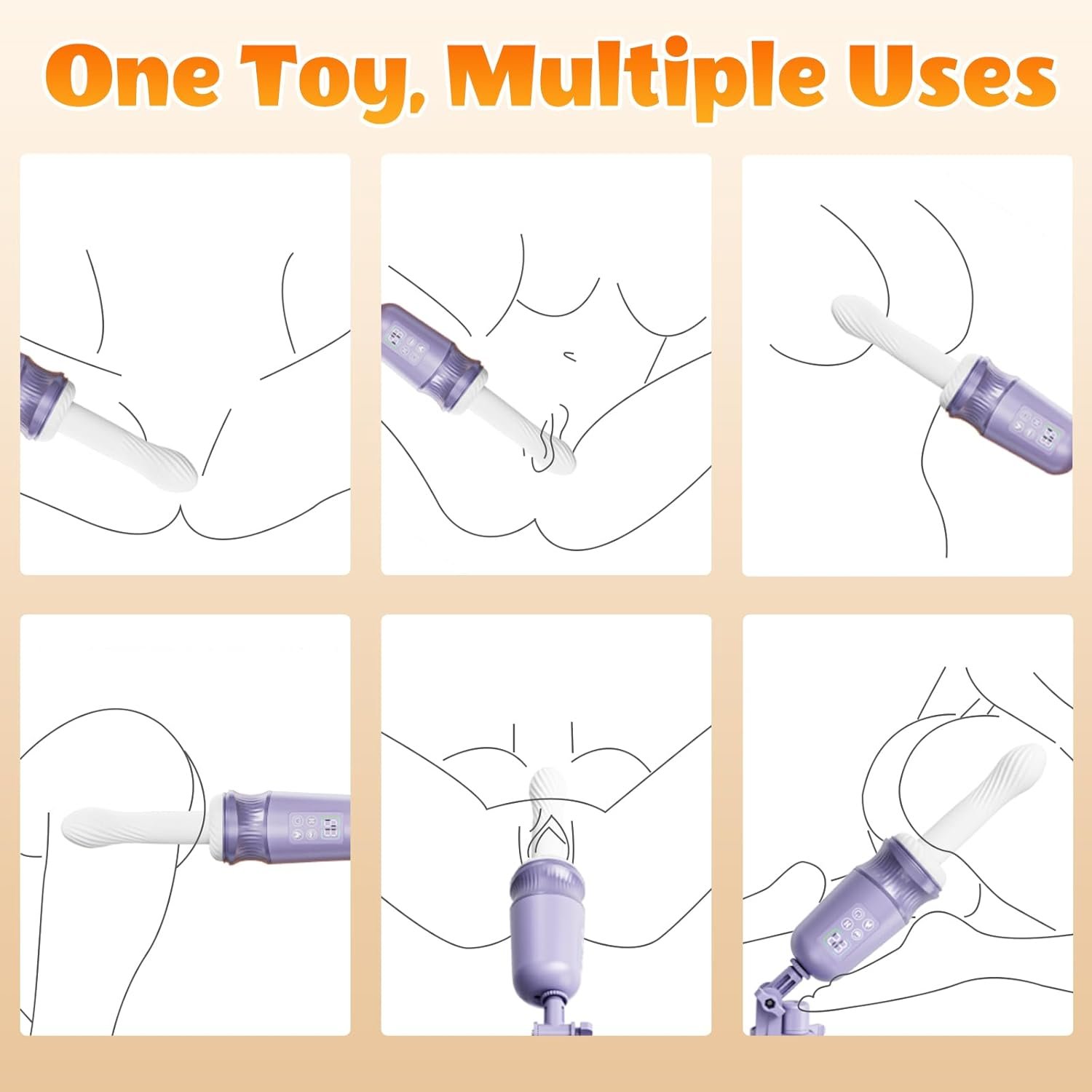 One Toy, Multiple Uses