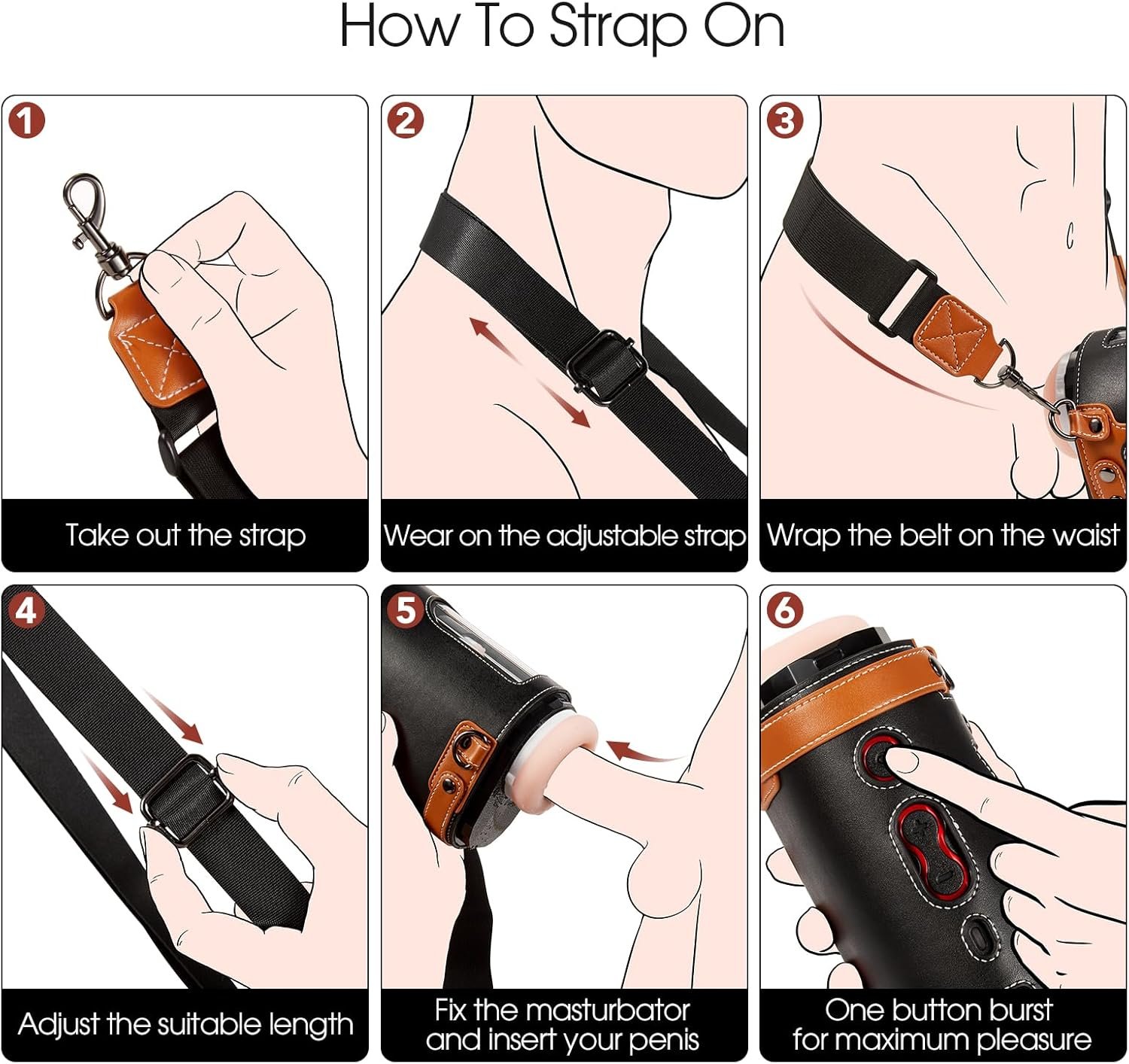 How To Strap On

1
Take out the strap

2
Wear on the adjustable strap

3
Wrap the belt on the waist

4
Adjust the suitable length

5
Fix the masturbator and insert your penis

6
One button burst for maximum pleasure